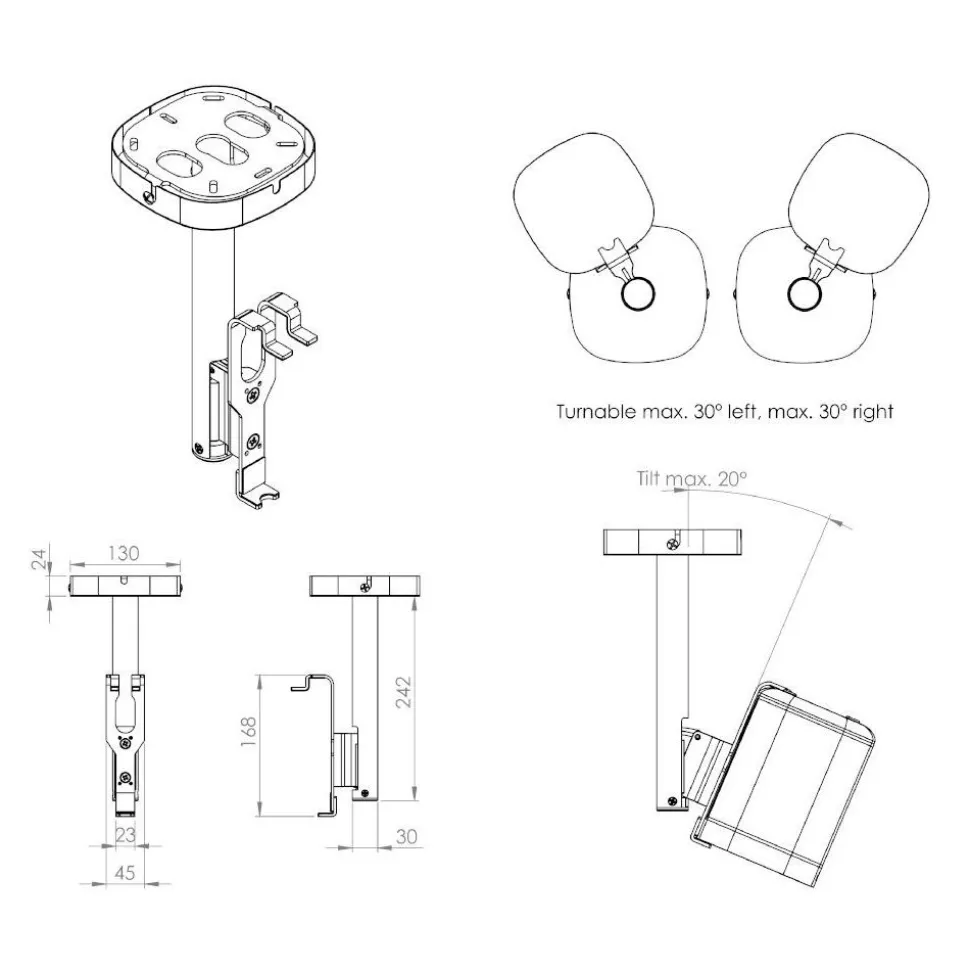 Turnable max. 30° left, max. 30° right

Tilt max. 20°

24

130

23

45

168

242

30