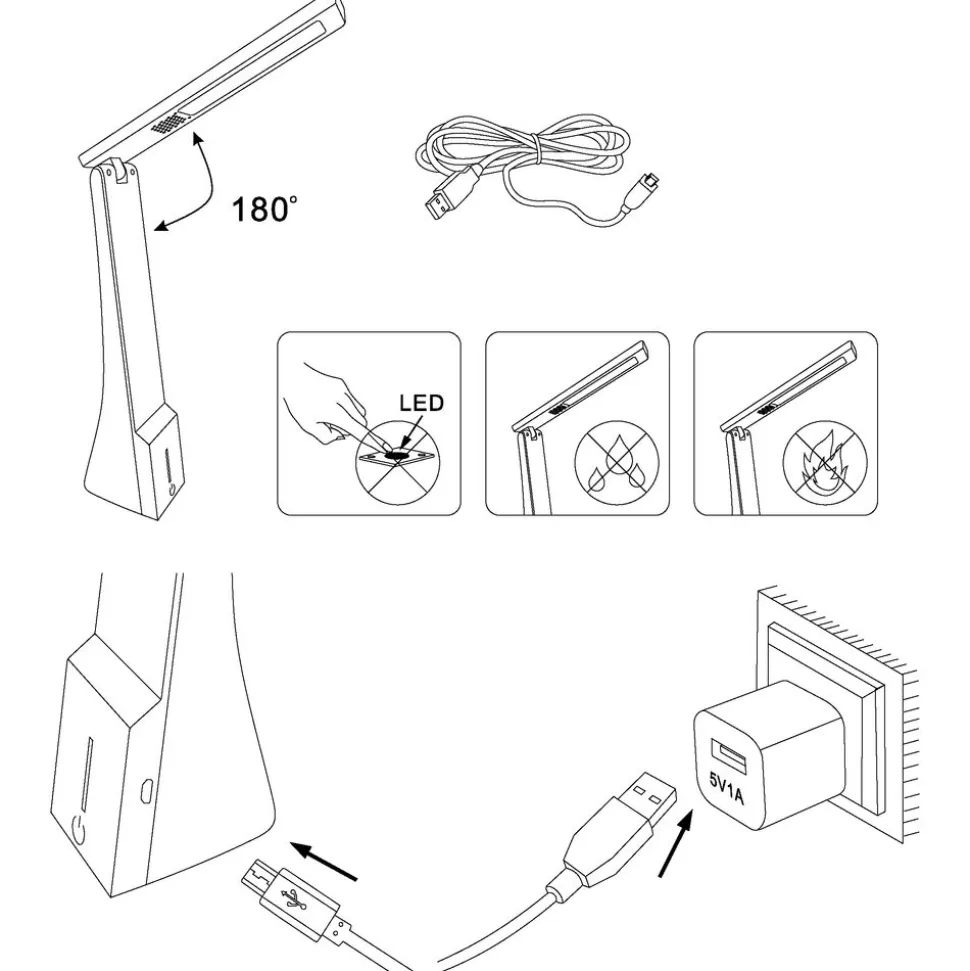 180°

LED

5V1A