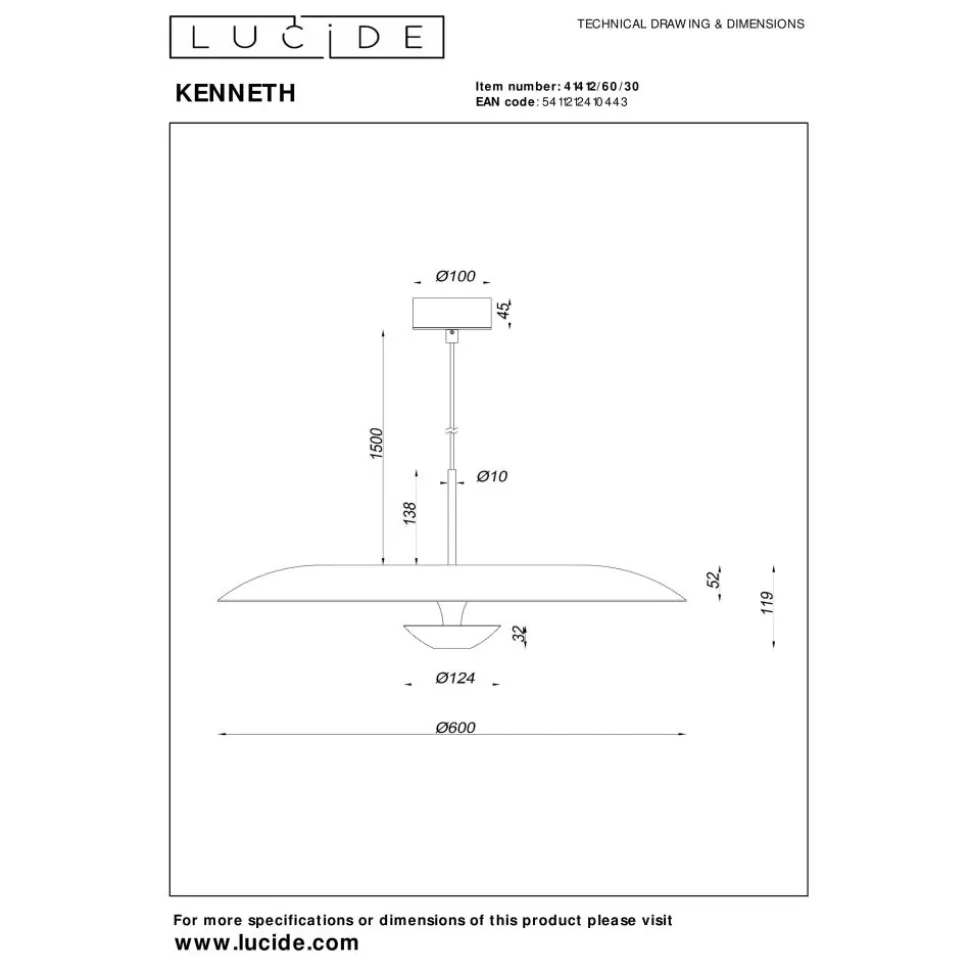 LUCIDE

TECHNICAL DRAWING & DIMENSIONS

KENNETH

Item number: 41412/60/30
EAN code: 5411212410443

Ø100
45
1500
Ø10
138
52
119
32
Ø124
Ø600

For more specifications or dimensions of this product please visit
www.lucide.com