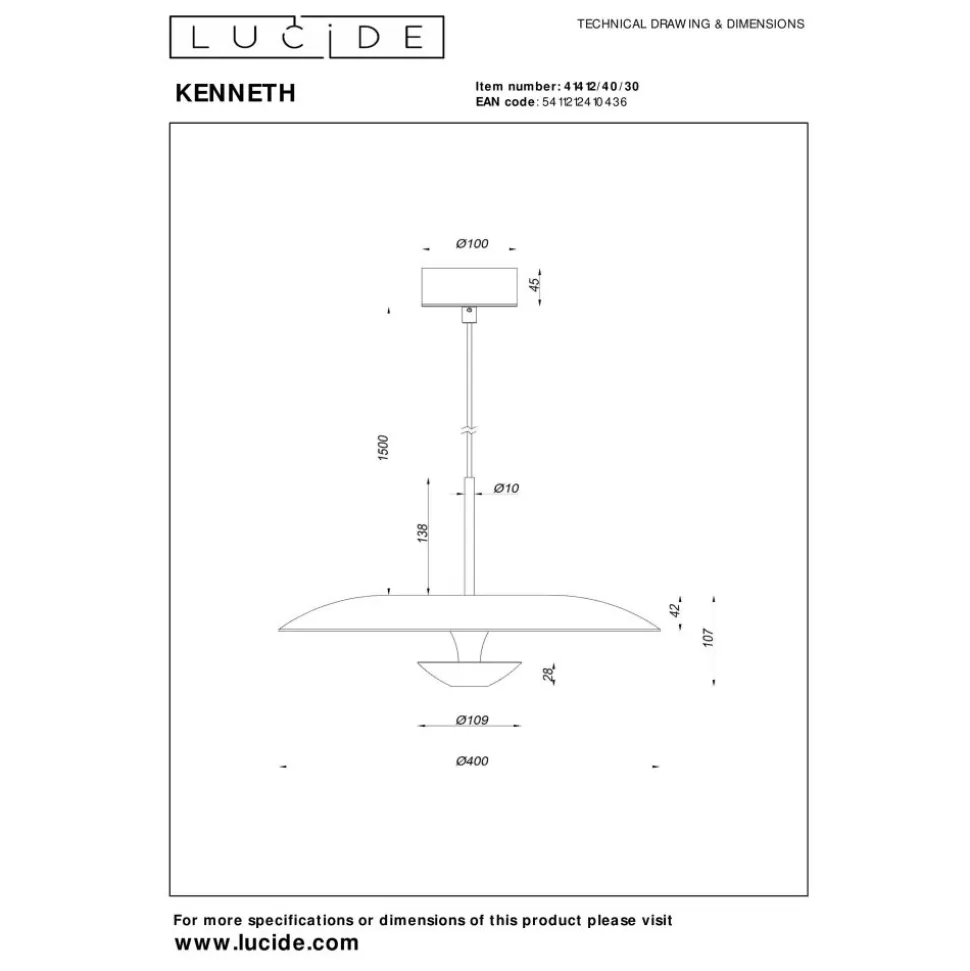 LUCIDE

TECHNICAL DRAWING & DIMENSIONS

KENNETH

Item number: 41412/40/30
EAN code: 5411212410436

Ø100
45
1500
Ø10
138
42
107
28
Ø109
Ø400

For more specifications or dimensions of this product please visit
www.lucide.com